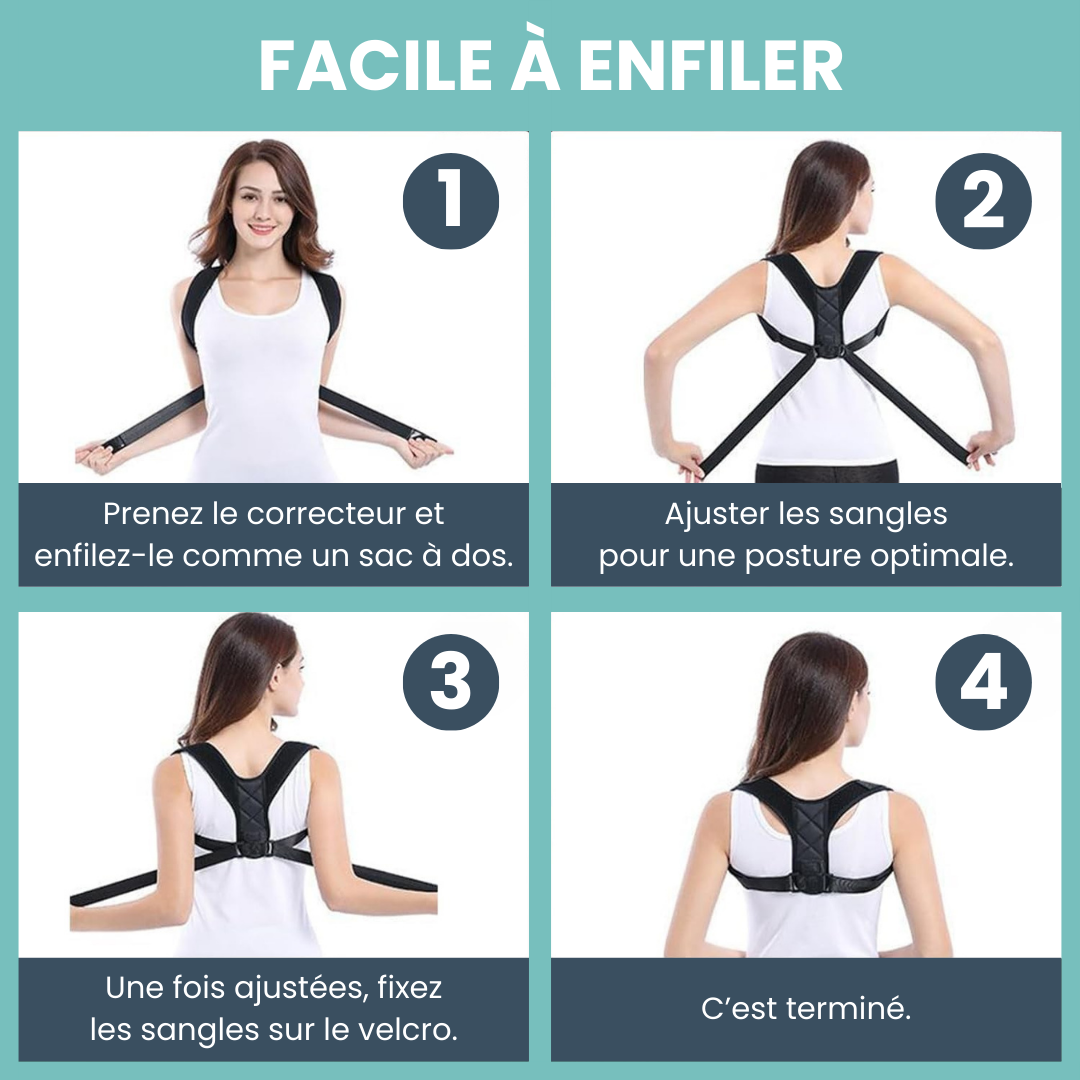 FACILE À ENFILER

1

Prenez le correcteur et enfilez-le comme un sac à dos.

2

Ajuster les sangles pour une posture optimale.

3

Une fois ajustées, fixez les sangles sur le velcro.

4

C'est terminé.